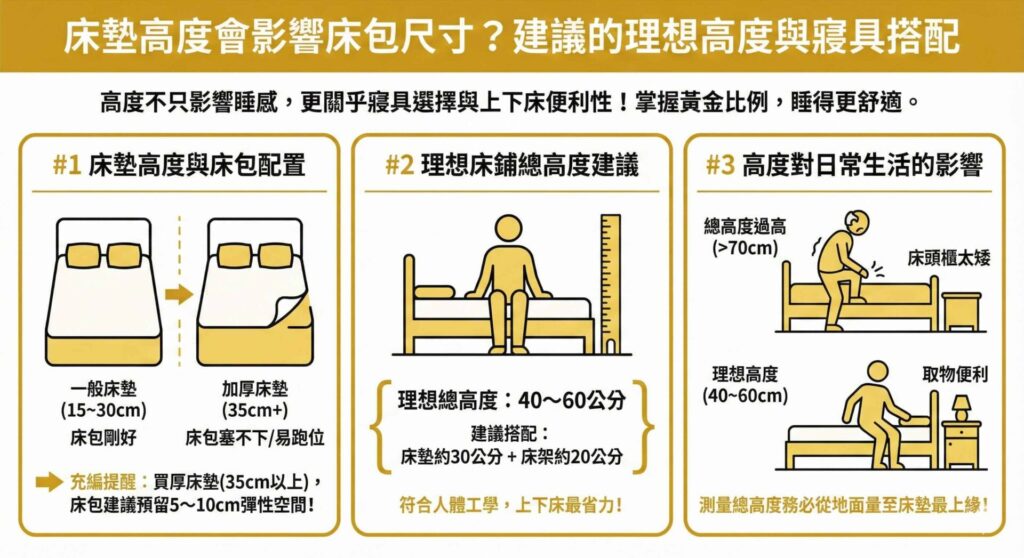 床墊高度會影響床包尺寸？建議的理想高度與寢具搭配

高度不只影響睡感，更關乎寢具選擇與上下床便利性！掌握黃金比例，睡得更舒適。

#1 床墊高度與床包配置

一般床墊
(15~30cm)
床包剛好

加厚床墊
(35cm+)
床包塞不下/易跑位

充編提醒：買厚床墊(35cm以上)，床包建議預留5～10cm彈性空間！

#2 理想床鋪總高度建議

理想總高度：40～60公分

建議搭配：
床墊約30公分 + 床架約20公分

符合人體工學，上下床最省力！

#3 高度對日常生活的影響

總高度過高
(>70cm)

床頭櫃太矮

理想高度
(40~60cm)

取物便利

測量總高度務必從地面量至床墊最上緣！