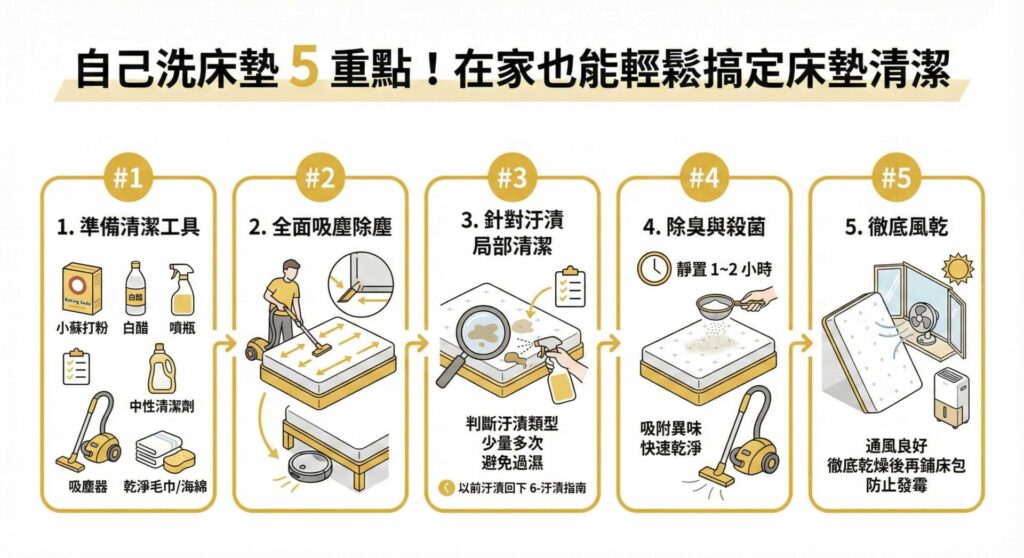 自己洗床墊 5 重點！在家也能輕鬆搞定床墊清潔

#1
1. 準備清潔工具
Baking Soda
小蘇打粉
白醋
白醋
噴瓶
中性清潔劑
吸塵器
乾淨毛巾/海綿

#2
2. 全面吸塵除塵

#3
3. 針對汙漬局部清潔
判斷汙漬類型
少量多次
避免過濕
以前汙漬回下 6-汙漬指南

#4
4. 除臭與殺菌
靜置 1~2 小時
吸附異味
快速乾淨

#5
5. 徹底風乾
通風良好
徹底乾燥後再鋪床包
防止發霉