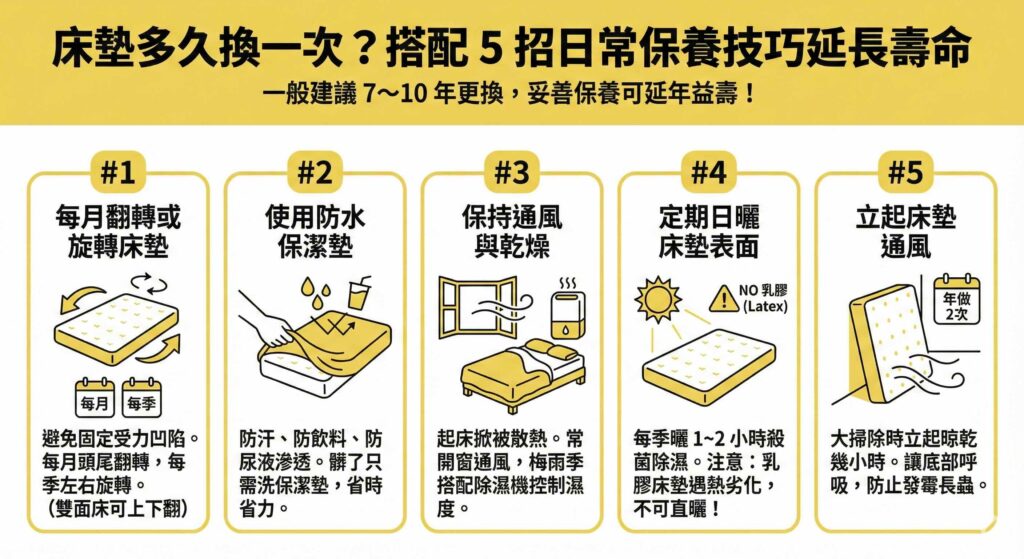 床墊多久換一次？搭配 5 招日常保養技巧延長壽命

一般建議 7～10 年更換，妥善保養可延年益壽！

#1

每月翻轉或旋轉床墊

每月 每季

避免固定受力凹陷。每月頭尾翻轉，每季左右旋轉。（雙面床可上下翻）

#2

使用防水保潔墊

防汗、防飲料、防尿液滲透。髒了只需洗保潔墊，省時省力。

#3

保持通風與乾燥

起床掀被散熱。常開窗通風，梅雨季搭配除濕機控制濕度。

#4

定期日曬床墊表面

NO 乳膠 (Latex)

每季曬 1~2 小時殺菌除濕。注意：乳膠床墊遇熱劣化，不可直曬！

#5

立起床墊通風

年做 2次

大掃除時立起晾乾幾小時。讓底部呼吸，防止發霉長蟲。