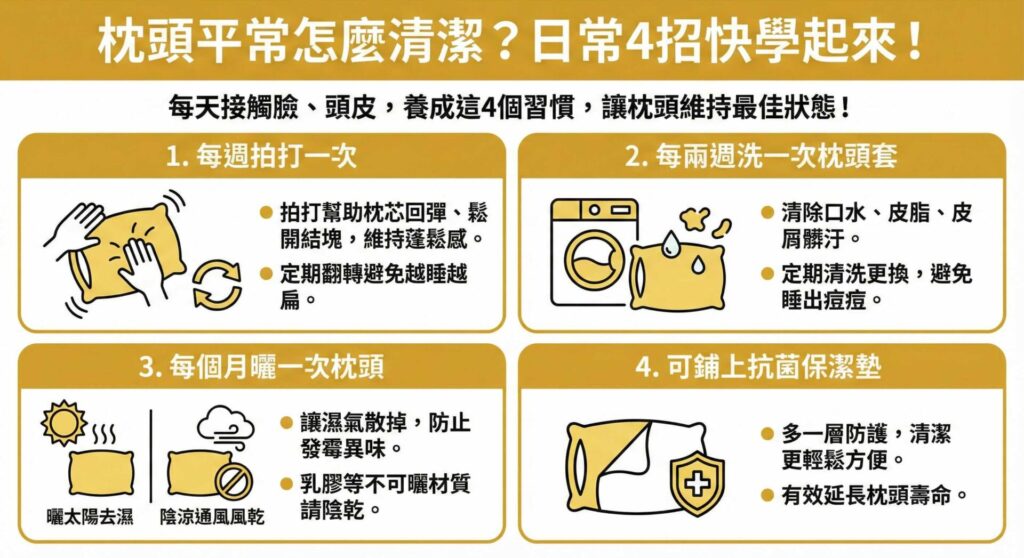 枕頭平常怎麼清潔？日常4招快學起來！

每天接觸臉、頭皮，養成這4個習慣，讓枕頭維持最佳狀態！

1. 每週拍打一次

拍打幫助枕芯回彈、鬆開結塊，維持蓬鬆感。

定期翻轉避免越睡越扁。

2. 每兩週洗一次枕頭套

清除口水、皮脂、皮屑髒汙。

定期清洗更換，避免睡出痘痘。

3. 每個月曬一次枕頭

曬太陽去濕

陰涼通風風乾

讓濕氣散掉，防止發霉異味。

乳膠等不可曬材質請陰乾。

4. 可鋪上抗菌保潔墊

多一層防護，清潔更輕鬆方便。

有效延長枕頭壽命。