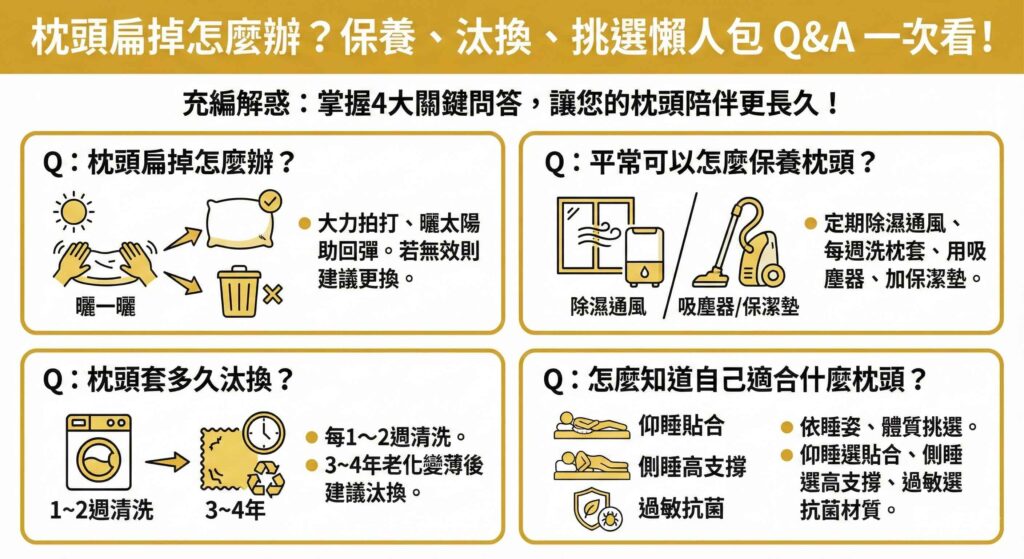 枕頭扁掉怎麼辦？保養、汰換、挑選懶人包 Q&A 一次看！

充編解惑：掌握4大關鍵問答，讓您的枕頭陪伴更長久！

Q：枕頭扁掉怎麼辦？

曬一曬

大力拍打、曬太陽助回彈。若無效則建議更換。

Q：平常可以怎麼保養枕頭？

除濕通風

吸塵器/保潔墊

定期除濕通風、每週洗枕套、用吸塵器、加保潔墊。

Q：枕頭套多久汰換？

1~2週清洗

3~4年

每1～2週清洗。

3~4年老化變薄後建議汰換。

Q：怎麼知道自己適合什麼枕頭？

仰睡貼合

側睡高支撐

過敏抗菌

依睡姿、體質挑選。

仰睡選貼合、側睡選高支撐、過敏選抗菌材質。